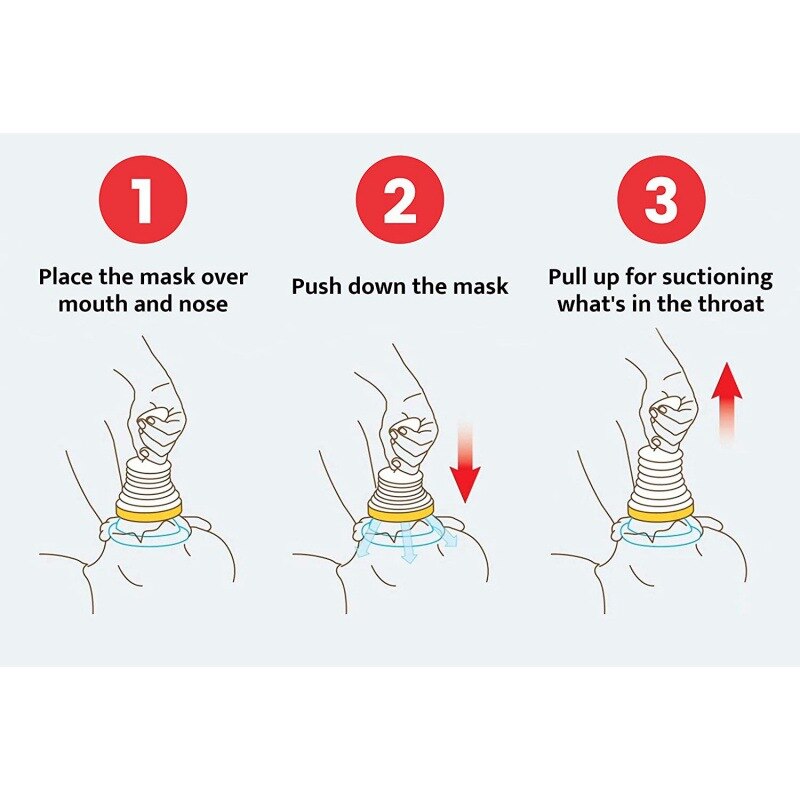 1

Place the mask over mouth and nose

2

Push down the mask

3

Pull up for suctioning what's in the throat